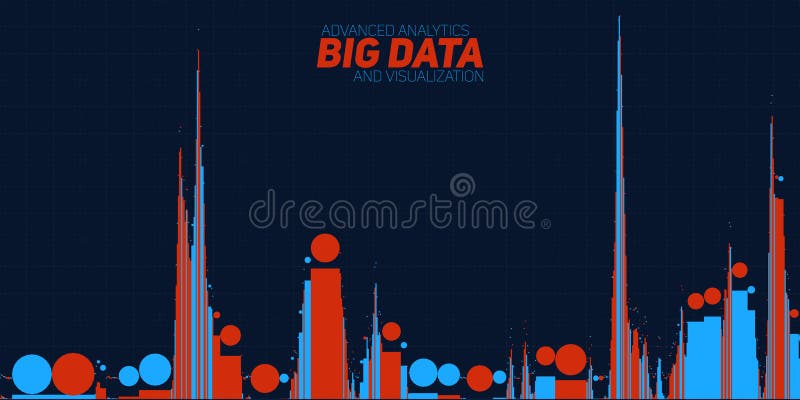 ADVANCED ANALYTICS
BIG DATA
AND VISUALIZATION

dreamstime®