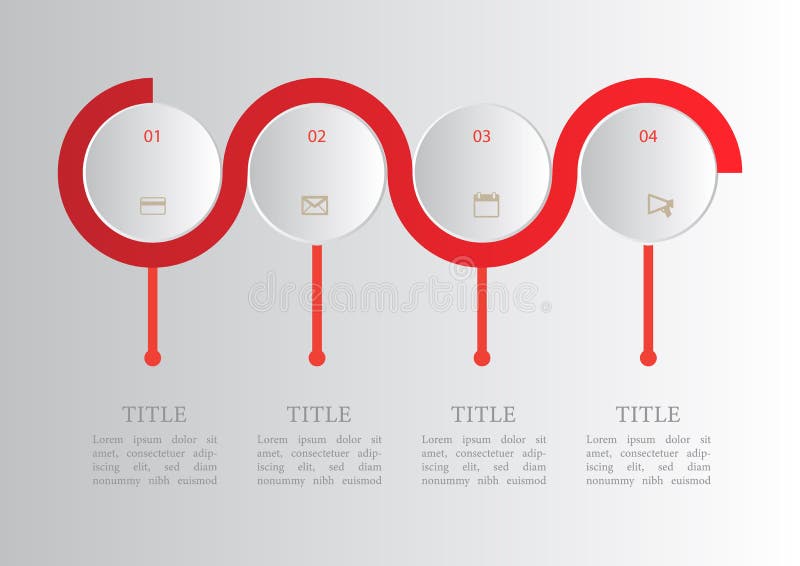 01

02

03

04

dreamstime

TITLE

Lorem ipsum dolor sit amet, consectetuer adipiscing elit, sed diam nonummy nibh euismod

TITLE

Lorem ipsum dolor sit amet, consectetuer adipiscing elit, sed diam nonummy nibh euismod

TITLE

Lorem ipsum dolor sit amet, consectetuer adipiscing elit, sed diam nonummy nibh euismod

TITLE

Lorem ipsum dolor sit amet, consectetuer adipiscing elit, sed diam nonummy nibh euismod