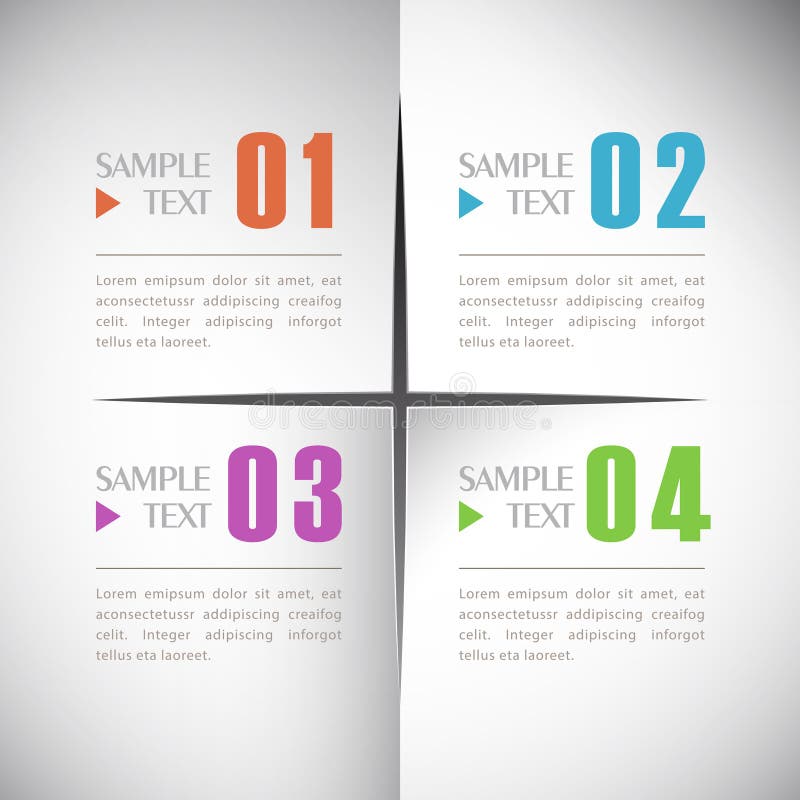 SAMPLE TEXT 01

Lorem emipsum dolor sit amet, eat aconsectetussr addipiscing creaifog celit. Integer adipiscing inforgot tellus eta laoreet.

SAMPLE TEXT 02

Lorem emipsum dolor sit amet, eat aconsectetussr addipiscing creaifog celit. Integer adipiscing inforgot tellus eta laoreet.

dreamstime

SAMPLE TEXT 03

Lorem emipsum dolor sit amet, eat aconsectetussr addipiscing creaifog celit. Integer adipiscing inforgot tellus eta laoreet.

SAMPLE TEXT 04

Lorem emipsum dolor sit amet, eat aconsectetussr addipiscing creaifog celit. Integer adipiscing inforgot tellus eta laoreet.