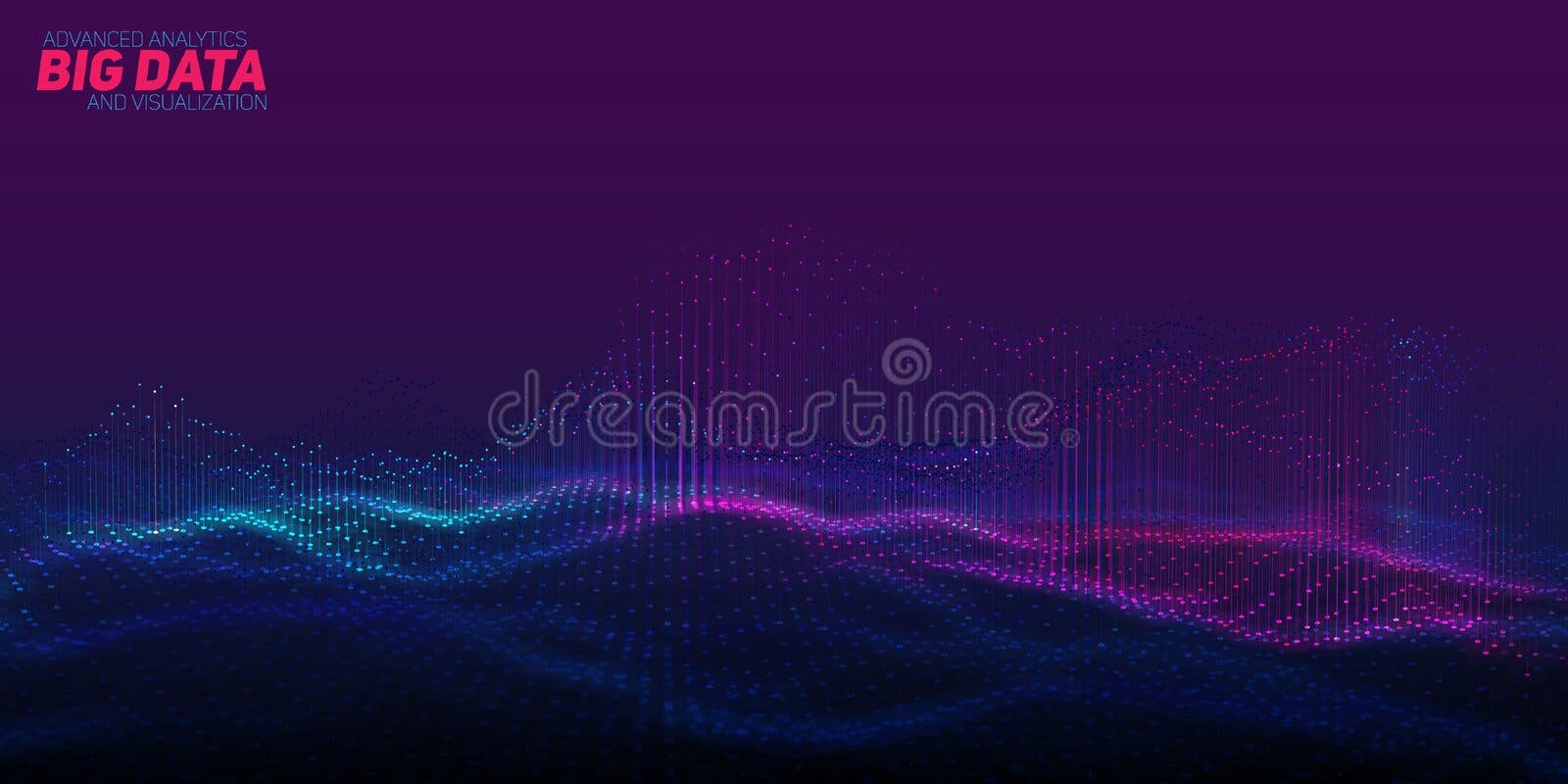 ADVANCED ANALYTICS
BIG DATA
AND VISUALIZATION

dreamstime