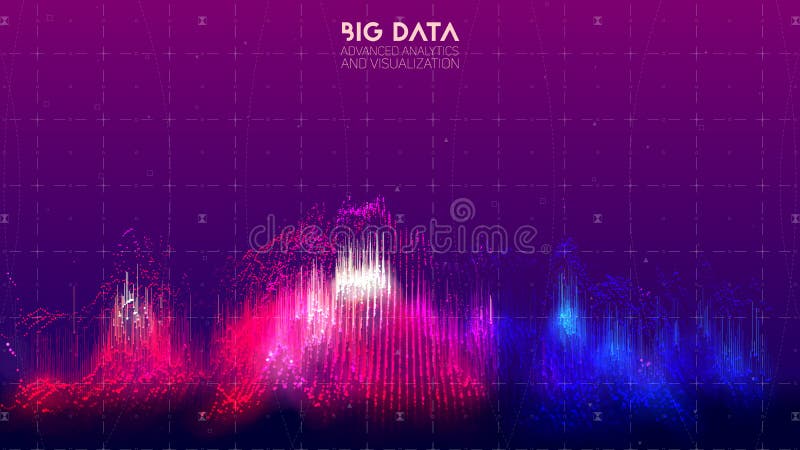 BIG DATA
ADVANCED ANALYTICS
AND VISUALIZATION

dreamstime