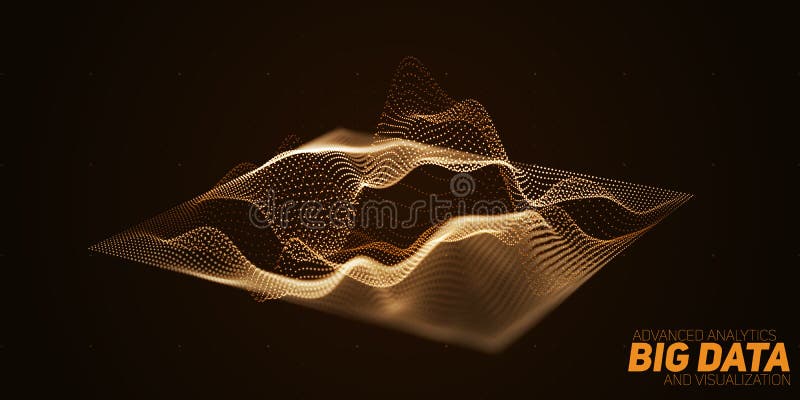 dreamstime

ADVANCED ANALYTICS
BIG DATA
AND VISUALIZATION