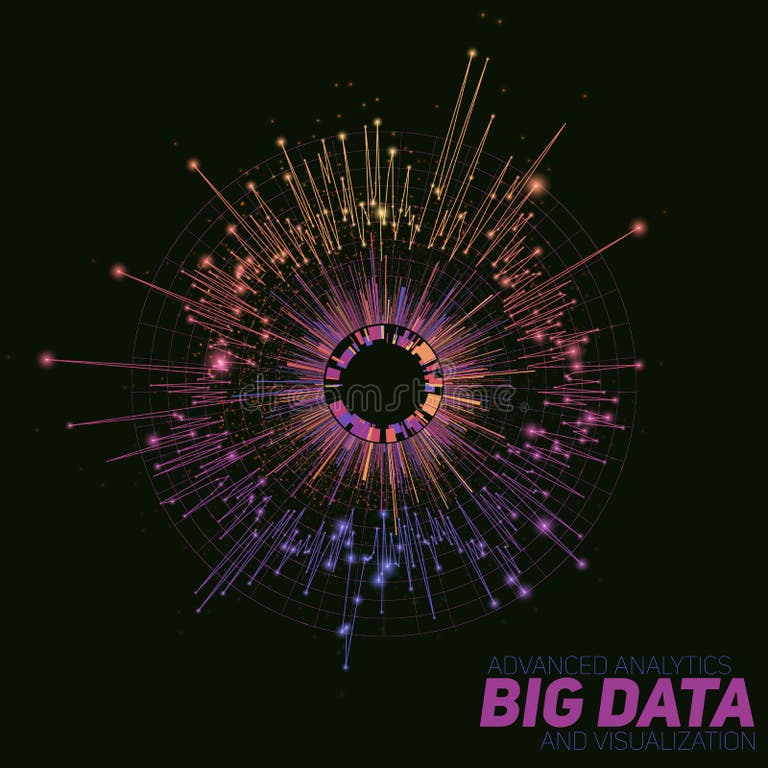 dreamstime

ADVANCED ANALYTICS
BIG DATA
AND VISUALIZATION