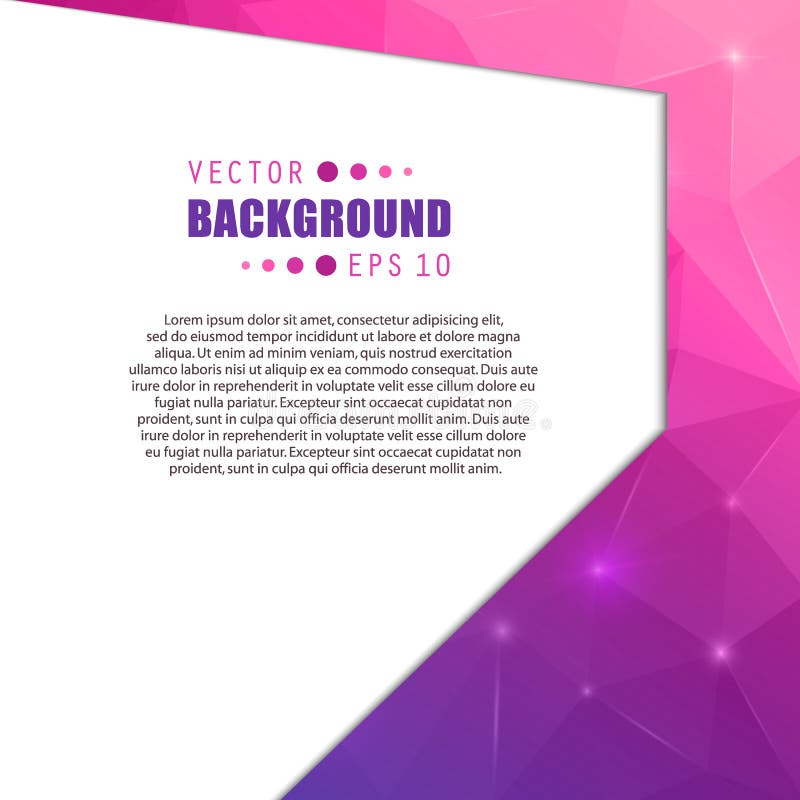 VECTOR

BACKGROUND

EPS 10

Lorem ipsum dolor sit amet, consectetur adipisicing elit, sed do eiusmod tempor incididunt ut labore et dolore magna aliqua. Ut enim ad minim veniam, quis nostrud exercitation ullamco laboris nisi ut aliquip ex ea commodo consequat. Duis aute irure dolor in reprehenderit in voluptate velit esse cillum dolore eu fugiat nulla pariatur. Excepteur sint occaecat cupidatat non proident, sunt in culpa qui officia deserunt mollit anim. Duis aute irure dolor in reprehenderit in voluptate velit esse cillum dolore eu fugiat nulla pariatur. Excepteur sint occaecat cupidatat non proident, sunt in culpa qui officia deserunt mollit anim.