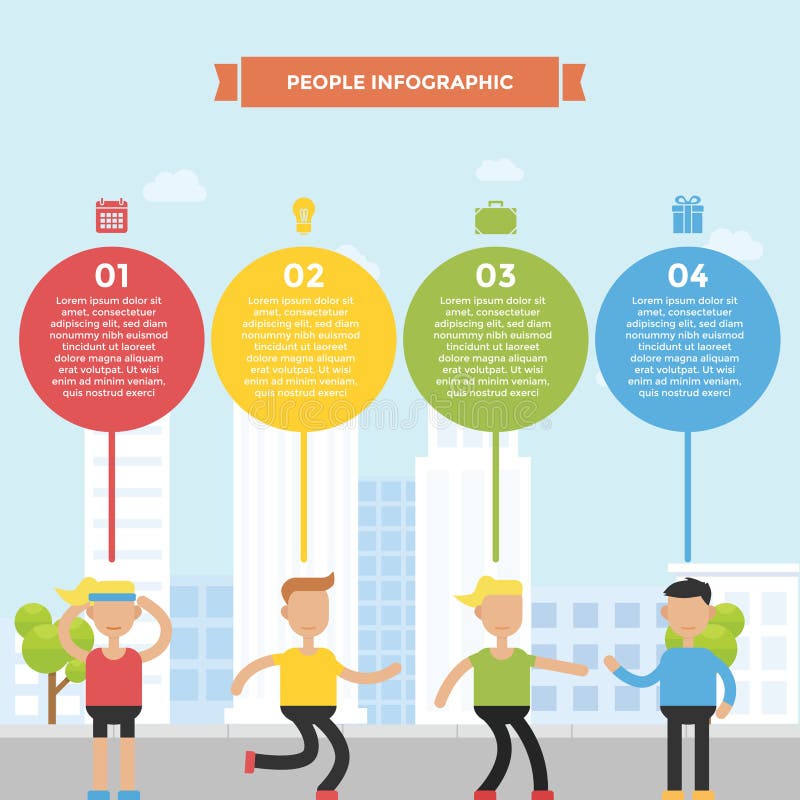 PEOPLE INFOGRAPHIC

01
Lorem ipsum dolor sit amet, consectetuer adipiscing elit, sed diam nonummy nibh euismod tincidunt ut laoreet dolore magna aliquam erat volutpat. Ut wisi enim ad minim veniam, quis nostrud exerci

02
Lorem ipsum dolor sit amet, consectetuer adipiscing elit, sed diam nonummy nibh euismod tincidunt ut laoreet dolore magna aliquam erat volutpat. Ut wisi enim ad minim veniam, quis nostrud exerci

03
Lorem ipsum dolor sit amet, consectetuer adipiscing elit, sed diam nonummy nibh euismod tincidunt ut laoreet dolore magna aliquam erat volutpat. Ut wisi enim ad minim veniam, quis nostrud exerci

04
Lorem ipsum dolor sit amet, consectetuer adipiscing elit, sed diam nonummy nibh euismod tincidunt ut laoreet dolore magna aliquam erat volutpat. Ut wisi enim ad minim veniam, quis nostrud exerci

dreamstime