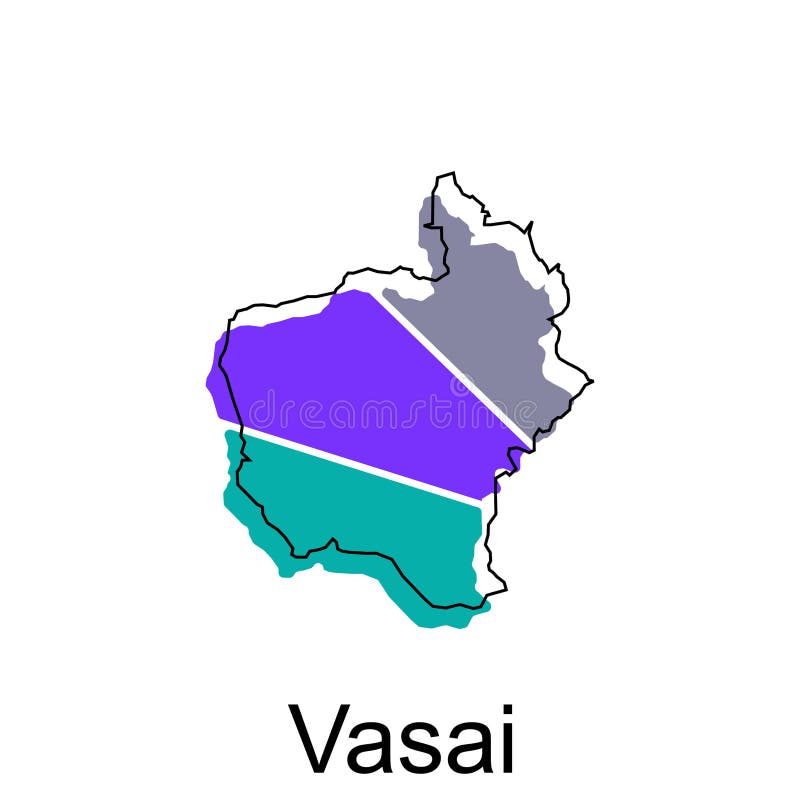 dreamstime

Vasai