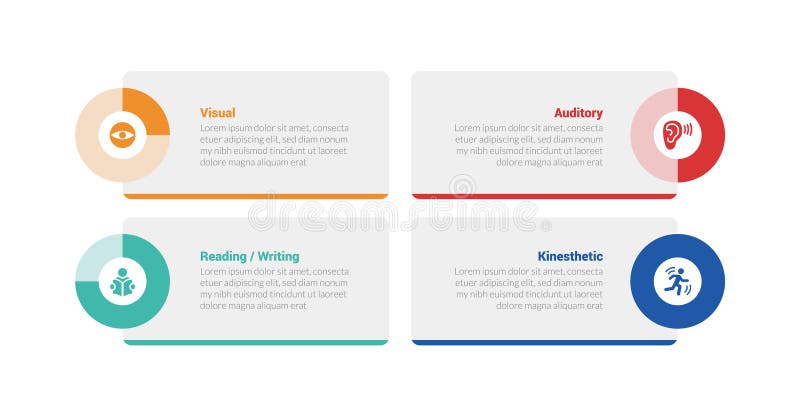 Visual

Lorem ipsum dolor sit amet, consecta etuer adipiscing elit, sed diam nonum my nibh euismod tincidunt ut laoreet dolore magna aliquam erat

Auditory

Lorem ipsum dolor sit amet, consecta etuer adipiscing elit, sed diam nonum my nibh euismod tincidunt ut laoreet dolore magna aliquam erat

dreamstime

Reading / Writing

Lorem ipsum dolor sit amet, consecta etuer adipiscing elit, sed diam nonum my nibh euismod tincidunt ut laoreet dolore magna aliquam erat

Kinesthetic

Lorem ipsum dolor sit amet, consecta etuer adipiscing elit, sed diam nonum my nibh euismod tincidunt ut laoreet dolore magna aliquam erat