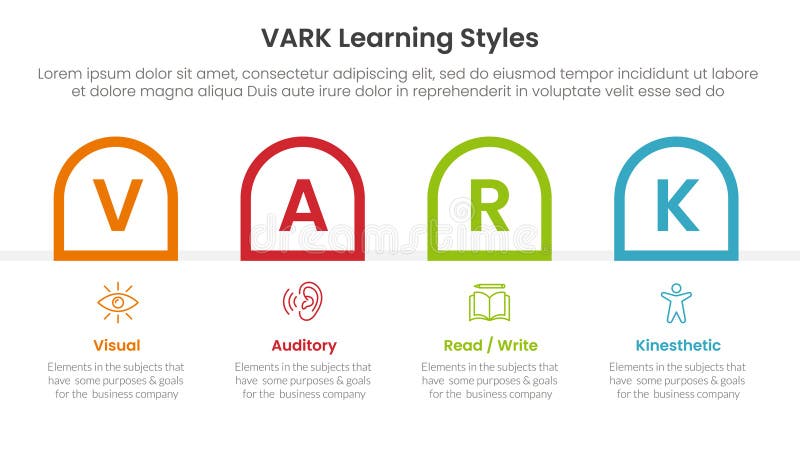 VARK Learning Styles

Lorem ipsum dolor sit amet, consectetur adipiscing elit, sed do eiusmod tempor incididunt ut labore et dolore magna aliqua Duis aute irure dolor in reprehenderit in voluptate velit esse sed do

V

A

R

K

dreamstime

Visual

Elements in the subjects that have some purposes & goals for the business company

Auditory

Elements in the subjects that have some purposes & goals for the business company

Read / Write

Elements in the subjects that have some purposes & goals for the business company

Kinesthetic

Elements in the subjects that have some purposes & goals for the business company