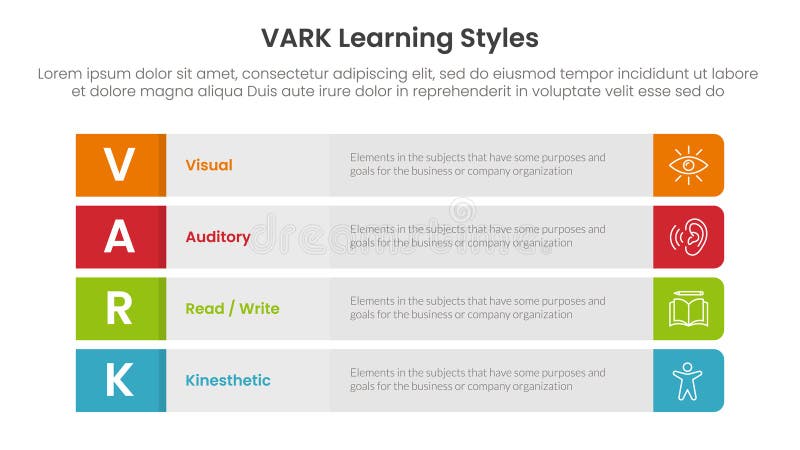 VARK Learning Styles

Lorem ipsum dolor sit amet, consectetur adipiscing elit, sed do eiusmod tempor incididunt ut labore et dolore magna aliqua Duis aute irure dolor in reprehenderit in voluptate velit esse sed do

V Visual Elements in the subjects that have some purposes and goals for the business or company organization

A Auditory Elements in the subjects that have some purposes and goals for the business or company organization

R Read / Write Elements in the subjects that have some purposes and goals for the business or company organization

K Kinesthetic Elements in the subjects that have some purposes and goals for the business or company organization

dreamstime