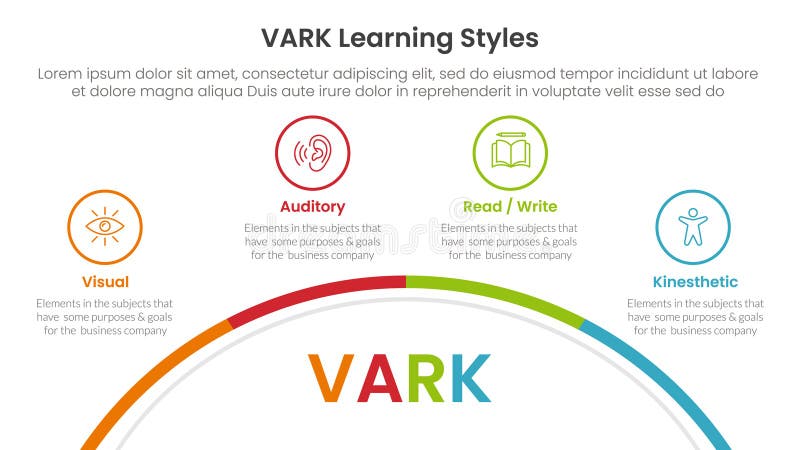 VARK Learning Styles

Lorem ipsum dolor sit amet, consectetur adipiscing elit, sed do eiusmod tempor incididunt ut labore et dolore magna aliqua Duis aute irure dolor in reprehenderit in voluptate velit esse sed do

Visual
Elements in the subjects that have some purposes & goals for the business company

Auditory
Elements in the subjects that have some purposes & goals for the business company

Read / Write
Elements in the subjects that have some purposes & goals for the business company

Kinesthetic
Elements in the subjects that have some purposes & goals for the business company

VARK