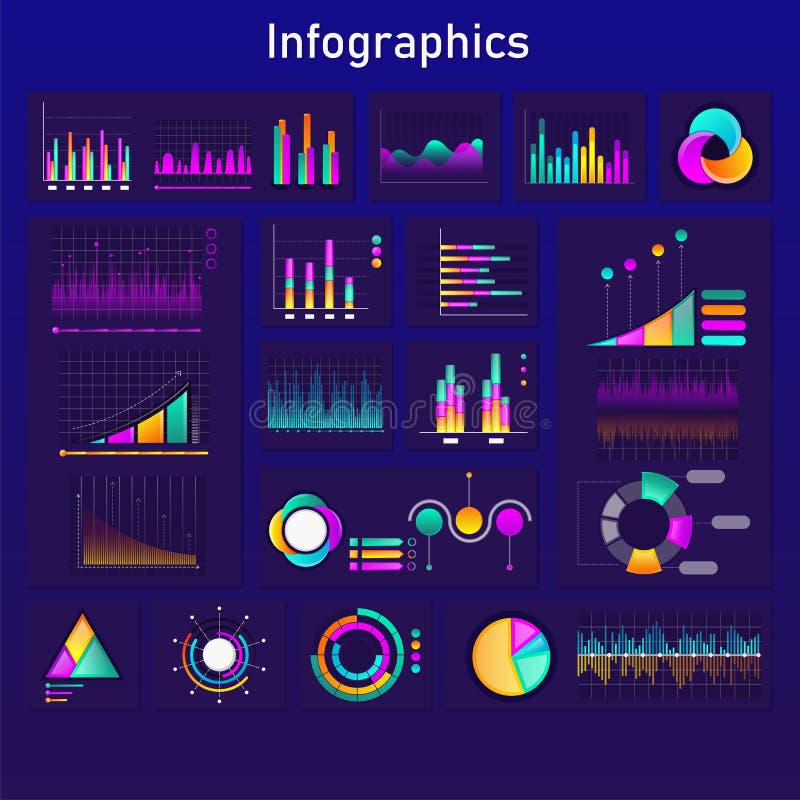 Infographics

dreamstime