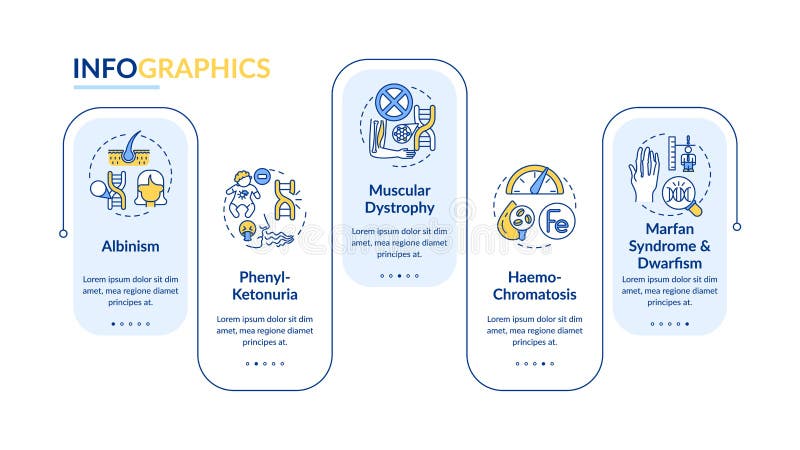 INFOGRAPHICS

Albinism

Lorem ipsum dolor sit dim amet, mea regione diamet principes at.

Phenyl-Ketonuria

Lorem ipsum dolor sit dim amet, mea regione diamet principes at.

Muscular Dystrophy

Lorem ipsum dolor sit dim amet, mea regione diamet principes at.

Fe

Haemo-Chromatosis

Lorem ipsum dolor sit dim amet, mea regione diamet principes at.

Marfan Syndrome & Dwarfism

Lorem ipsum dolor sit dim amet, mea regione diamet principes at.