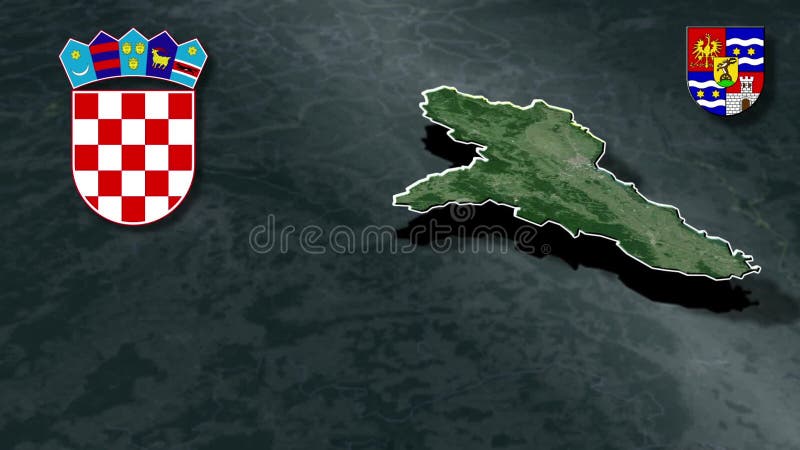 dreamstime