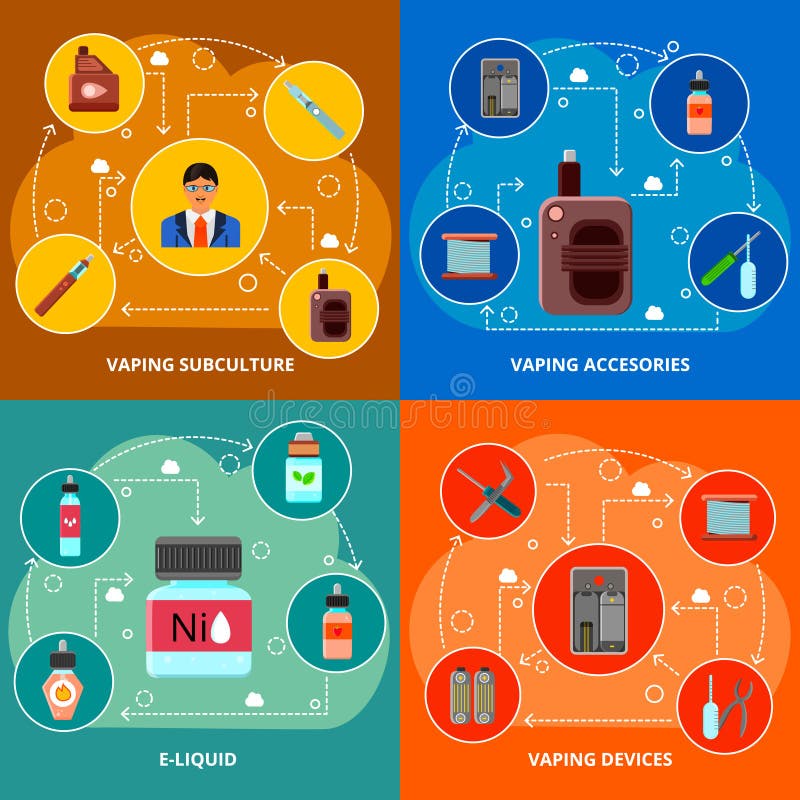 VAPING SUBCULTURE

VAPING ACCESORIES

dreamstime

Ni

E-LIQUID

VAPING DEVICES