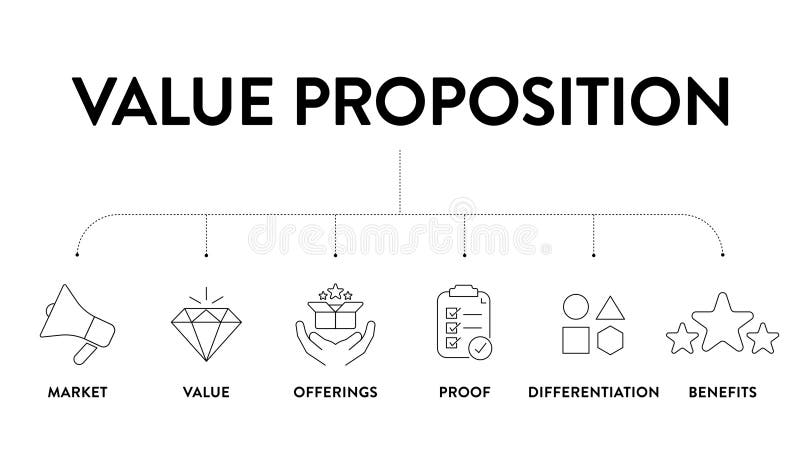 VALUE PROPOSITION

dreamstime

MARKET

VALUE

OFFERINGS

PROOF

DIFFERENTIATION

BENEFITS