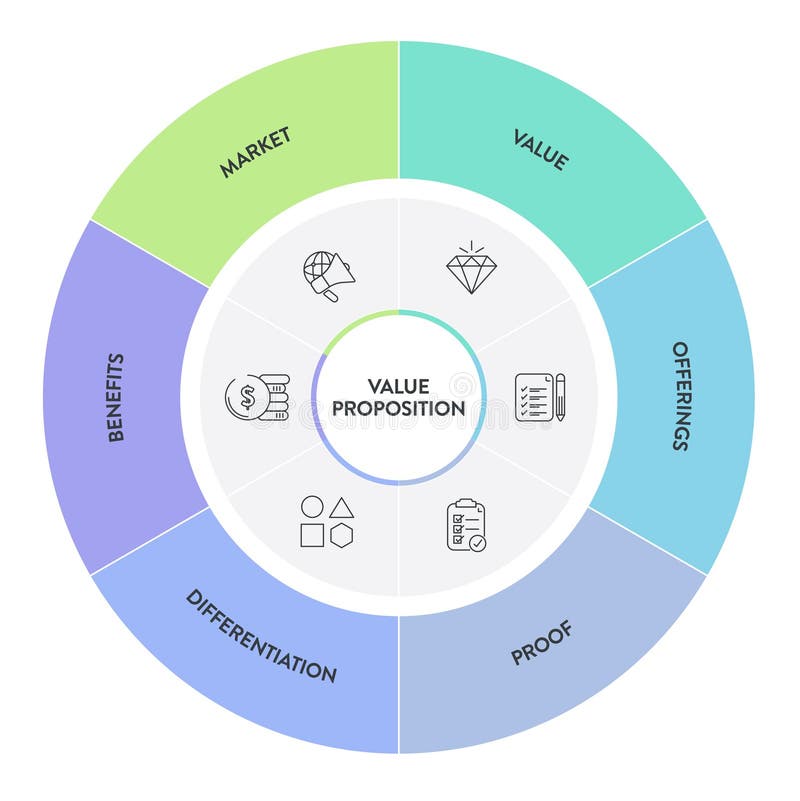 VALUE PROPOSITION

MARKET

VALUE

OFFERINGS

PROOF

DIFFERENTIATION

BENEFITS