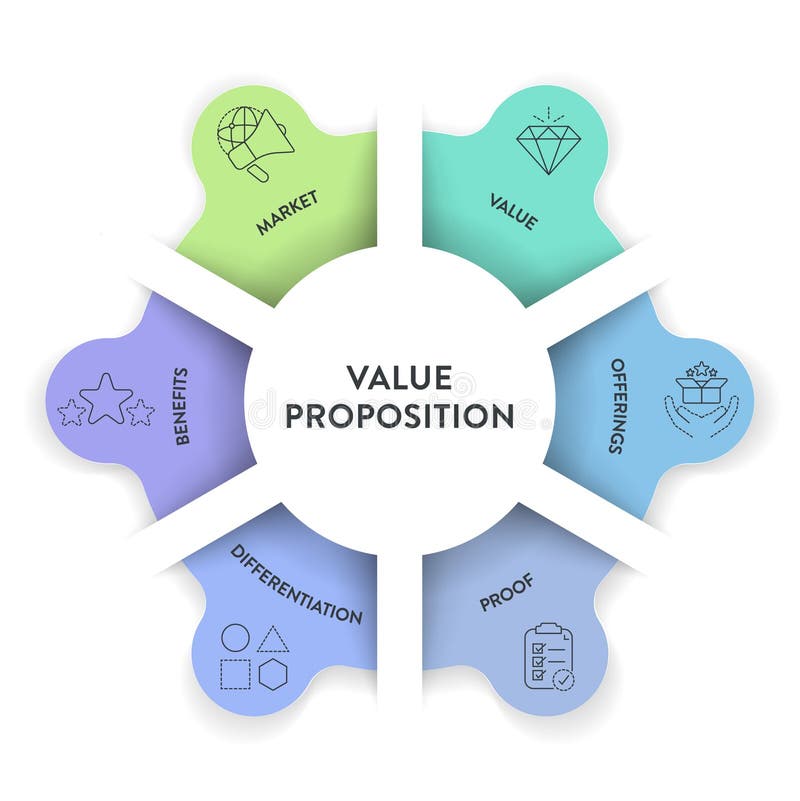 VALUE PROPOSITION

MARKET

VALUE

OFFERINGS

PROOF

DIFFERENTIATION

BENEFITS