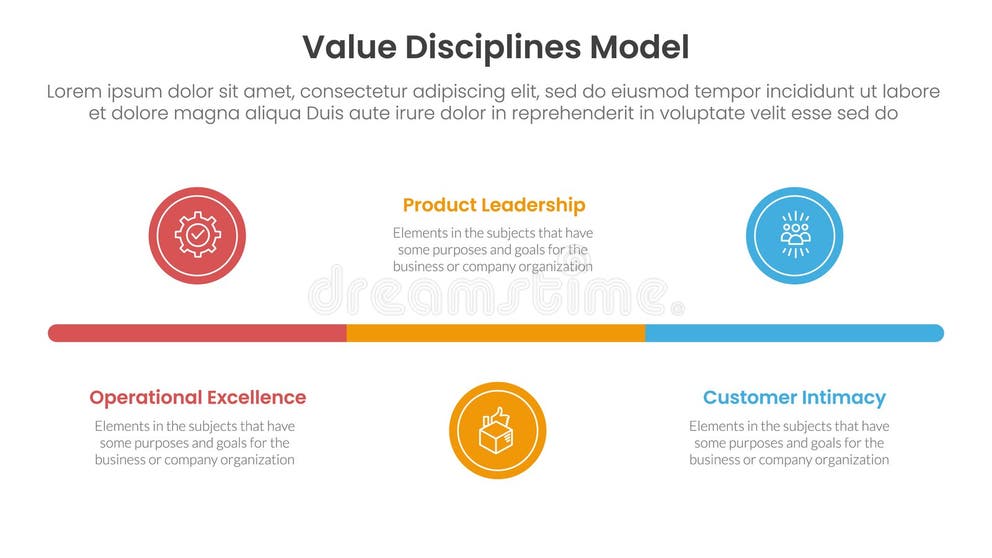 Value Disciplines Model

Lorem ipsum dolor sit amet, consectetur adipiscing elit, sed do eiusmod tempor incididunt ut labore et dolore magna aliqua Duis aute irure dolor in reprehenderit in voluptate velit esse sed do

Product Leadership

Elements in the subjects that have some purposes and goals for the business or company organization

dreamstime

Operational Excellence

Elements in the subjects that have some purposes and goals for the business or company organization

Customer Intimacy

Elements in the subjects that have some purposes and goals for the business or company organization