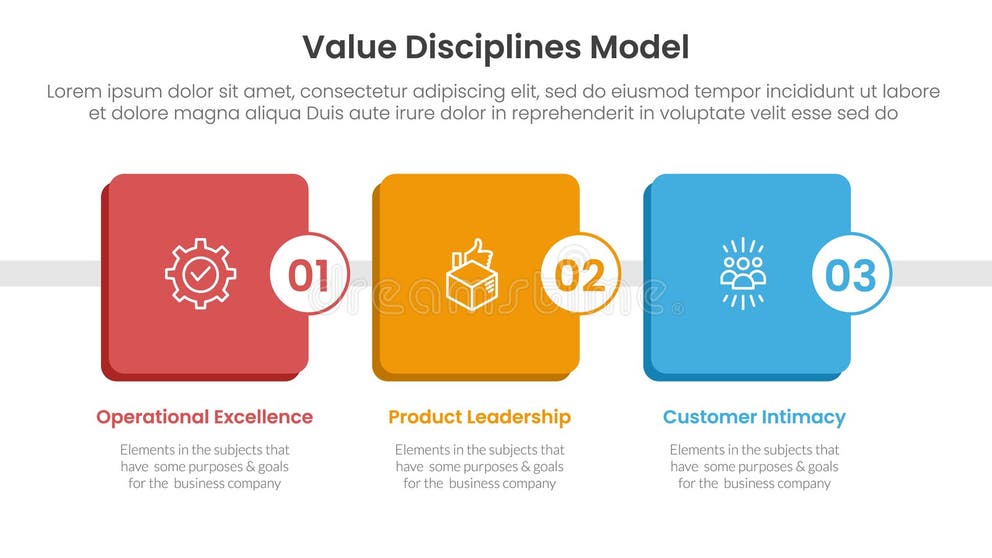 Value Disciplines Model

Lorem ipsum dolor sit amet, consectetur adipiscing elit, sed do eiusmod tempor incididunt ut labore et dolore magna aliqua Duis aute irure dolor in reprehenderit in voluptate velit esse sed do

01

02

03

dreamstime

Operational Excellence

Elements in the subjects that have some purposes & goals for the business company

Product Leadership

Elements in the subjects that have some purposes & goals for the business company

Customer Intimacy

Elements in the subjects that have some purposes & goals for the business company