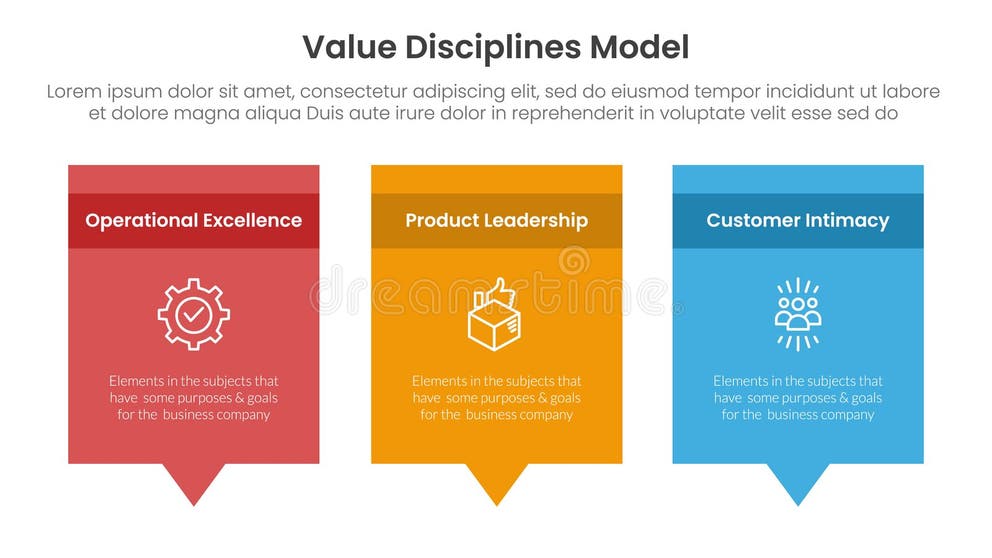 Value Disciplines Model

Lorem ipsum dolor sit amet, consectetur adipiscing elit, sed do eiusmod tempor incididunt ut labore et dolore magna aliqua Duis aute irure dolor in reprehenderit in voluptate velit esse sed do

Operational Excellence

Elements in the subjects that have some purposes & goals for the business company

Product Leadership

Elements in the subjects that have some purposes & goals for the business company

Customer Intimacy

Elements in the subjects that have some purposes & goals for the business company

dreamstime