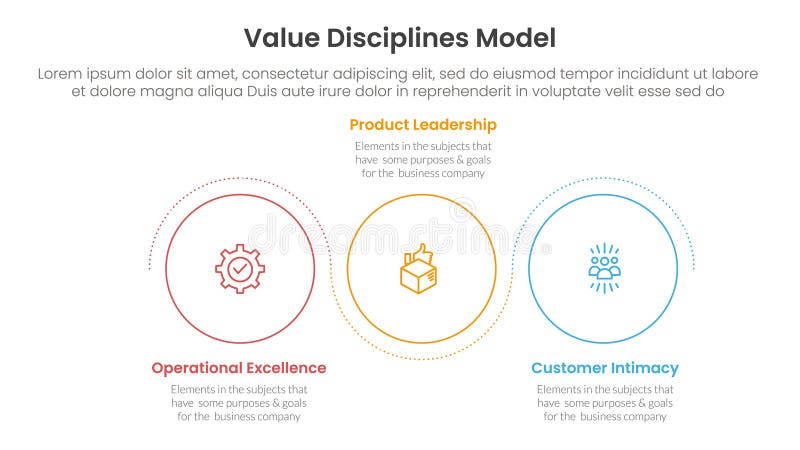 Value Disciplines Model

Lorem ipsum dolor sit amet, consectetur adipiscing elit, sed do eiusmod tempor incididunt ut labore et dolore magna aliqua Duis aute irure dolor in reprehenderit in voluptate velit esse sed do

Product Leadership

Elements in the subjects that have some purposes & goals for the business company

dreamstime

Operational Excellence

Elements in the subjects that have some purposes & goals for the business company

Customer Intimacy

Elements in the subjects that have some purposes & goals for the business company