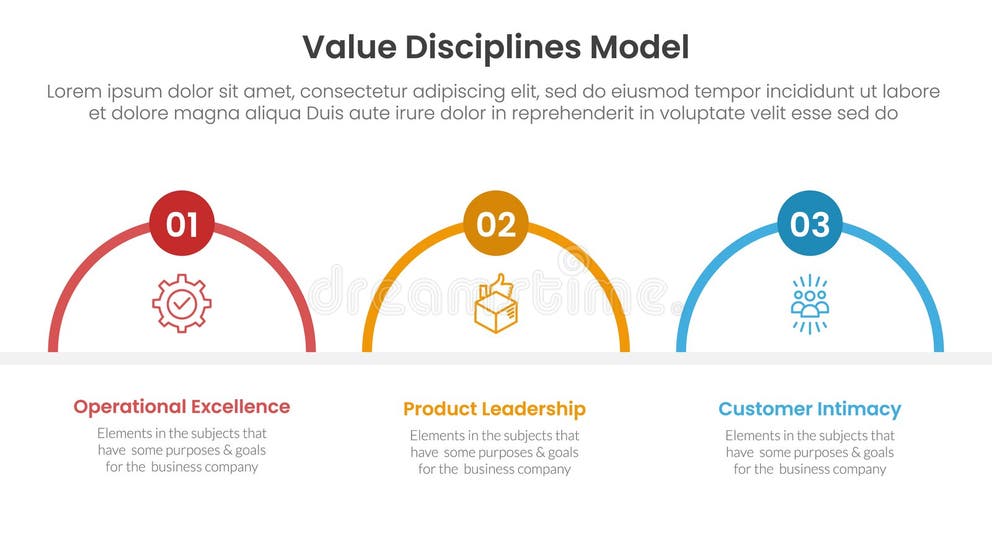 Value Disciplines Model

Lorem ipsum dolor sit amet, consectetur adipiscing elit, sed do eiusmod tempor incididunt ut labore et dolore magna aliqua Duis aute irure dolor in reprehenderit in voluptate velit esse sed do

01

02

03

dreamstime

Operational Excellence
Elements in the subjects that have some purposes & goals for the business company

Product Leadership
Elements in the subjects that have some purposes & goals for the business company

Customer Intimacy
Elements in the subjects that have some purposes & goals for the business company