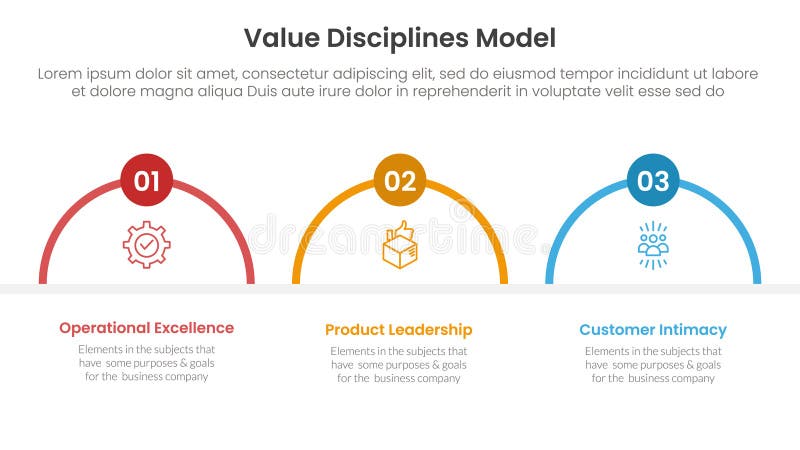 Value Disciplines Model

Lorem ipsum dolor sit amet, consectetur adipiscing elit, sed do eiusmod tempor incididunt ut labore et dolore magna aliqua Duis aute irure dolor in reprehenderit in voluptate velit esse sed do

01

02

03

dreamstime

Operational Excellence

Elements in the subjects that have some purposes & goals for the business company

Product Leadership

Elements in the subjects that have some purposes & goals for the business company

Customer Intimacy

Elements in the subjects that have some purposes & goals for the business company