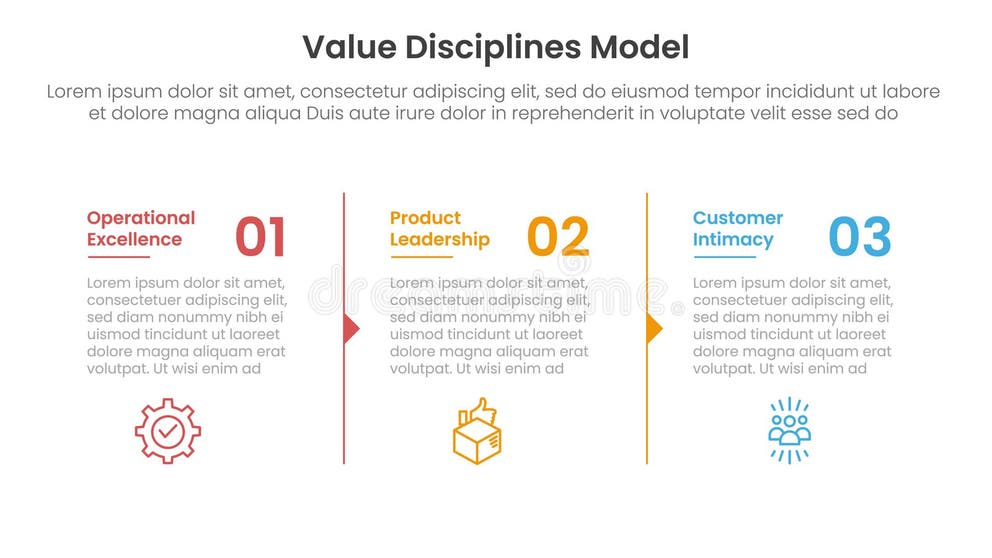 Value Disciplines Model

Lorem ipsum dolor sit amet, consectetur adipiscing elit, sed do eiusmod tempor incididunt ut labore et dolore magna aliqua Duis aute irure dolor in reprehenderit in voluptate velit esse sed do

Operational Excellence

01

Lorem ipsum dolor sit amet, consectetuer adipiscing elit, sed diam nonummy nibh ei uismod tincidunt ut laoreet dolore magna aliquam erat volutpat. Ut wisi enim ad

Product Leadership

02

Lorem ipsum dolor sit amet, consectetuer adipiscing elit, sed diam nonummy nibh ei uismod tincidunt ut laoreet dolore magna aliquam erat volutpat. Ut wisi enim ad

Customer Intimacy

03

Lorem ipsum dolor sit amet, consectetuer adipiscing elit, sed diam nonummy nibh ei uismod tincidunt ut laoreet dolore magna aliquam erat volutpat. Ut wisi enim ad

dreamstime