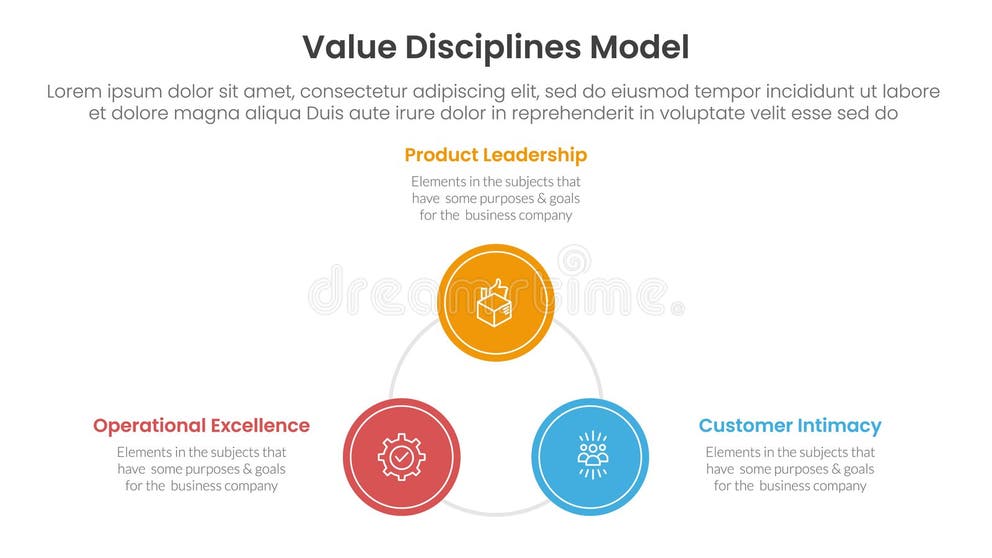 Value Disciplines Model

Lorem ipsum dolor sit amet, consectetur adipiscing elit, sed do eiusmod tempor incididunt ut labore et dolore magna aliqua Duis aute irure dolor in reprehenderit in voluptate velit esse sed do

Product Leadership

Elements in the subjects that have some purposes & goals for the business company

dreamstime

Operational Excellence

Elements in the subjects that have some purposes & goals for the business company

Customer Intimacy

Elements in the subjects that have some purposes & goals for the business company