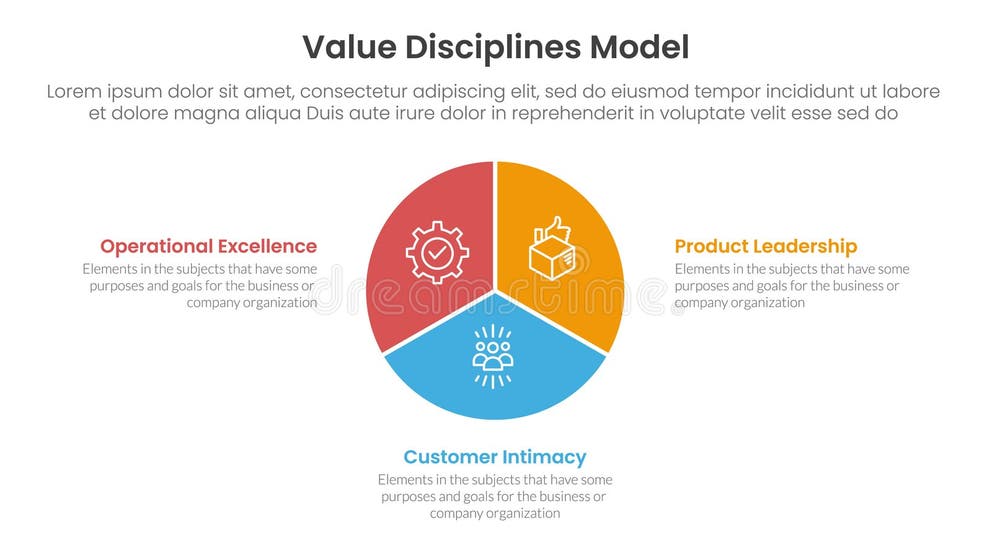 Value Disciplines Model

Lorem ipsum dolor sit amet, consectetur adipiscing elit, sed do eiusmod tempor incididunt ut labore et dolore magna aliqua Duis aute irure dolor in reprehenderit in voluptate velit esse sed do

Operational Excellence
Elements in the subjects that have some purposes and goals for the business or company organization

Product Leadership
Elements in the subjects that have some purposes and goals for the business or company organization

dreamstime

Customer Intimacy
Elements in the subjects that have some purposes and goals for the business or company organization