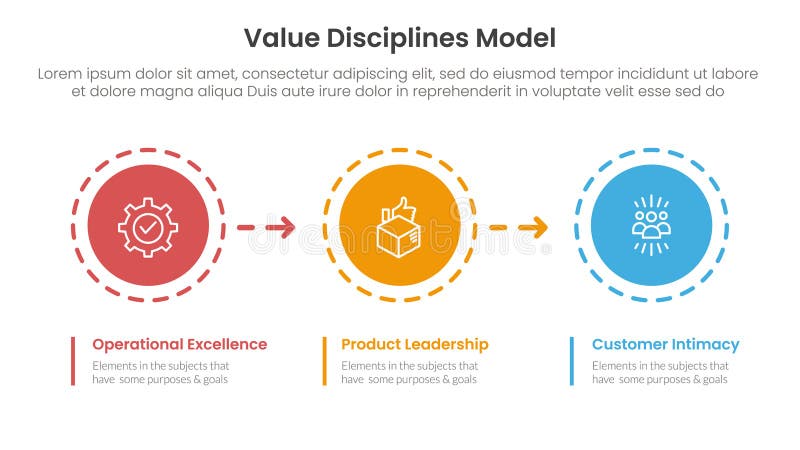 Value Disciplines Model

Lorem ipsum dolor sit amet, consectetur adipiscing elit, sed do eiusmod tempor incididunt ut labore et dolore magna aliqua Duis aute irure dolor in reprehenderit in voluptate velit esse sed do

dreamstime

Operational Excellence
Elements in the subjects that have some purposes & goals

Product Leadership
Elements in the subjects that have some purposes & goals

Customer Intimacy
Elements in the subjects that have some purposes & goals