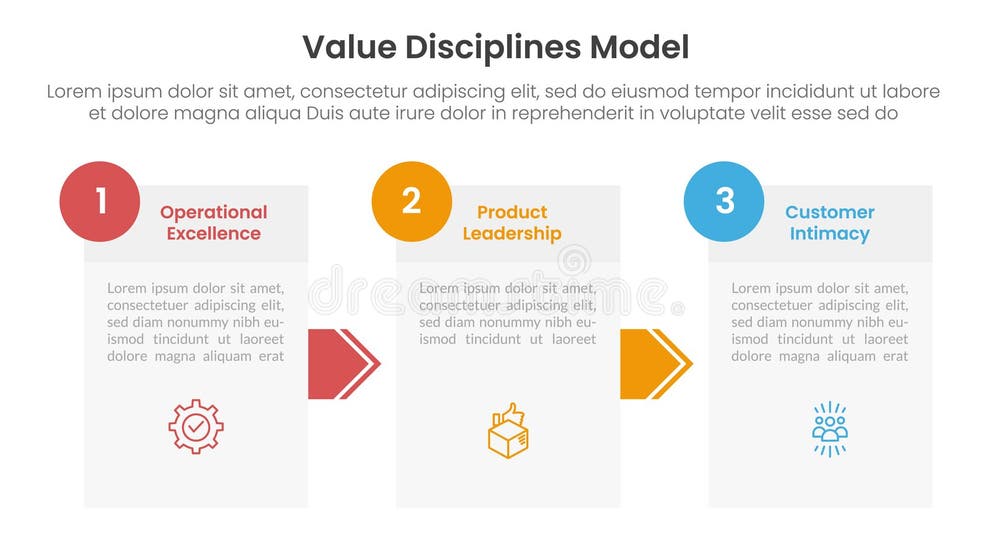 Value Disciplines Model

Lorem ipsum dolor sit amet, consectetur adipiscing elit, sed do eiusmod tempor incididunt ut labore et dolore magna aliqua Duis aute irure dolor in reprehenderit in voluptate velit esse sed do

1

Operational Excellence

Lorem ipsum dolor sit amet, consectetuer adipiscing elit, sed diam nonummy nibh euismod tincidunt ut laoreet dolore magna aliquam erat

2

Product Leadership

Lorem ipsum dolor sit amet, consectetuer adipiscing elit, sed diam nonummy nibh euismod tincidunt ut laoreet

dreamstime

3

Customer Intimacy

Lorem ipsum dolor sit amet, consectetuer adipiscing elit, sed diam nonummy nibh euismod tincidunt ut laoreet dolore magna aliquam erat