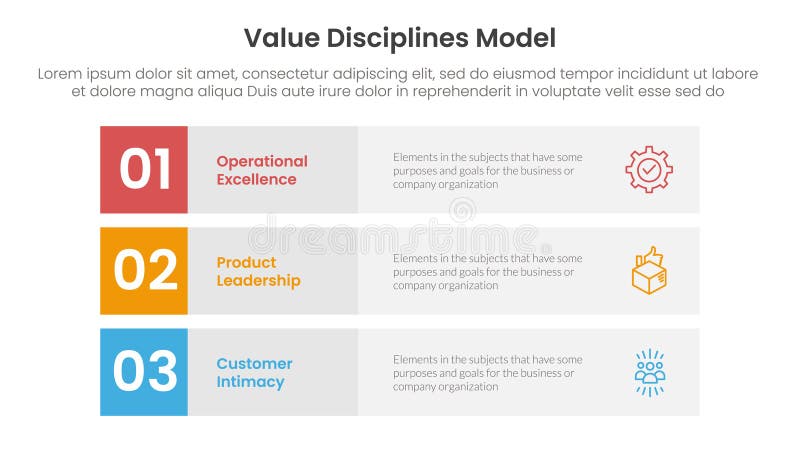 Value Disciplines Model

Lorem ipsum dolor sit amet, consectetur adipiscing elit, sed do eiusmod tempor incididunt ut labore et dolore magna aliqua Duis aute irure dolor in reprehenderit in voluptate velit esse sed do

01

Operational Excellence

Elements in the subjects that have some purposes and goals for the business or company organization

02

Product Leadership

Elements in the subjects that have some purposes and goals for the business or company organization

03

Customer Intimacy

Elements in the subjects that have some purposes and goals for the business or company organization

dreamstime