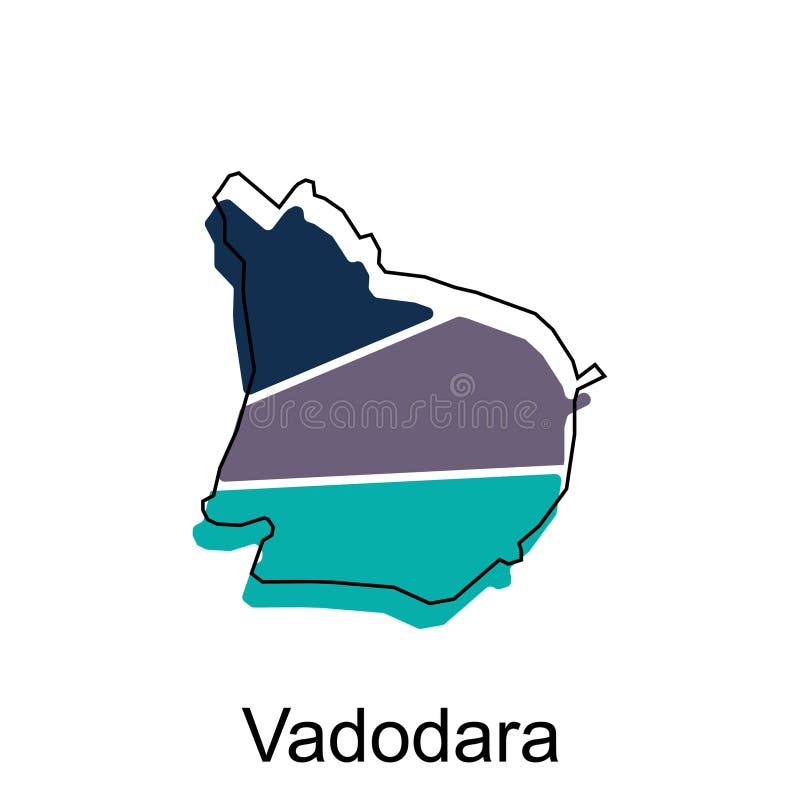 dreamstime®

Vadodara