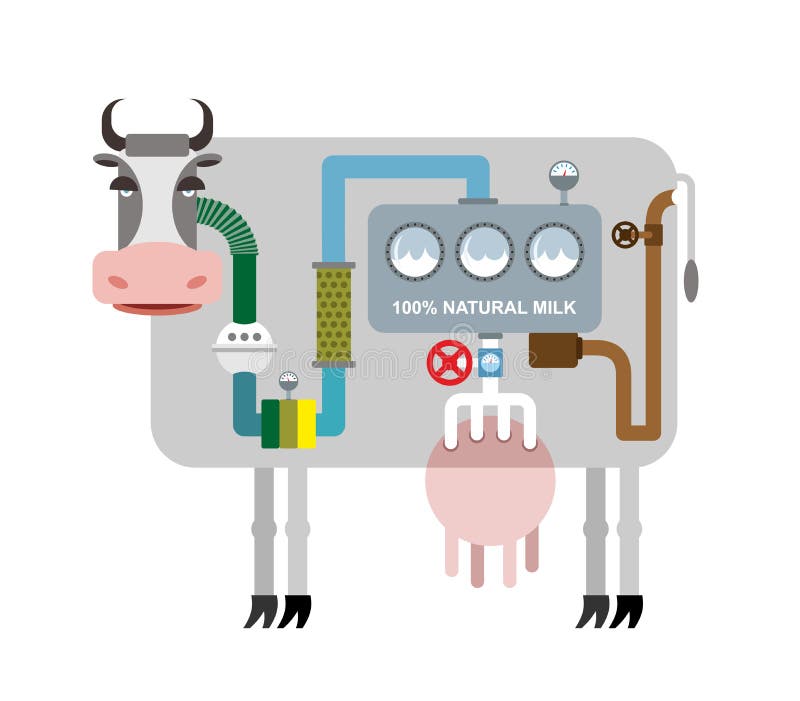 100% NATURAL MILK