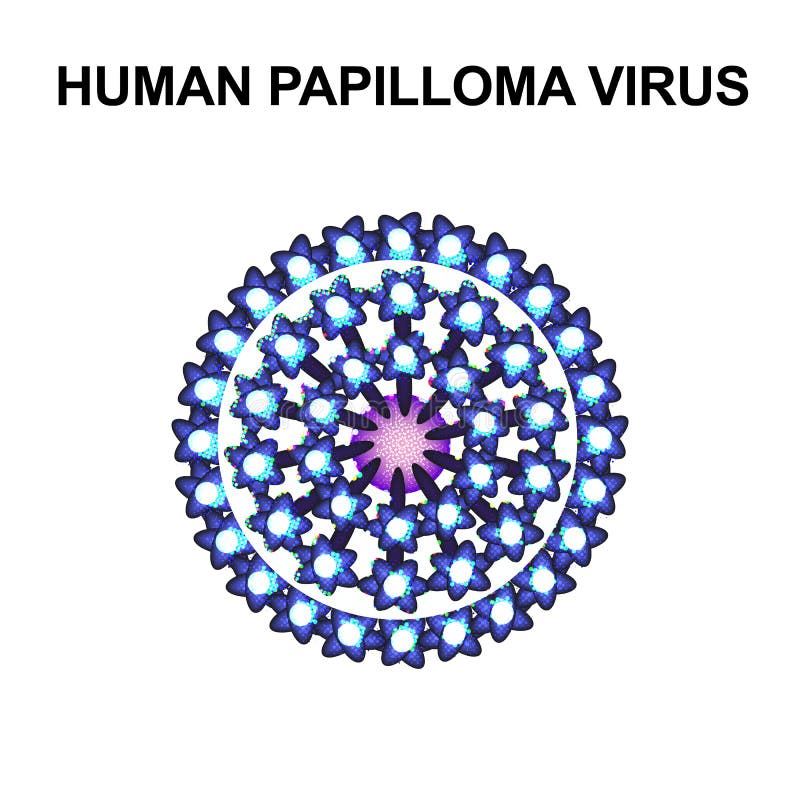 HUMAN PAPILLOMA VIRUS