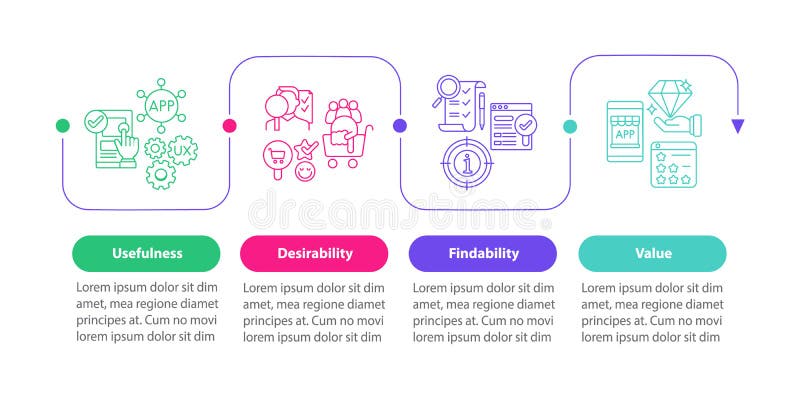 APP

UX

APP

dreamstime

Usefulness

Lorem ipsum dolor sit dim amet, mea regione diamet principes at. Cum no movi lorem ipsum dolor sit dim

Desirability

Lorem ipsum dolor sit dim amet, mea regione diamet principes at. Cum no movi lorem ipsum dolor sit dim

Findability

Lorem ipsum dolor sit dim amet, mea regione diamet principes at. Cum no movi lorem ipsum dolor sit dim

Value

Lorem ipsum dolor sit dim amet, mea regione diamet principes at. Cum no movi lorem ipsum dolor sit dim