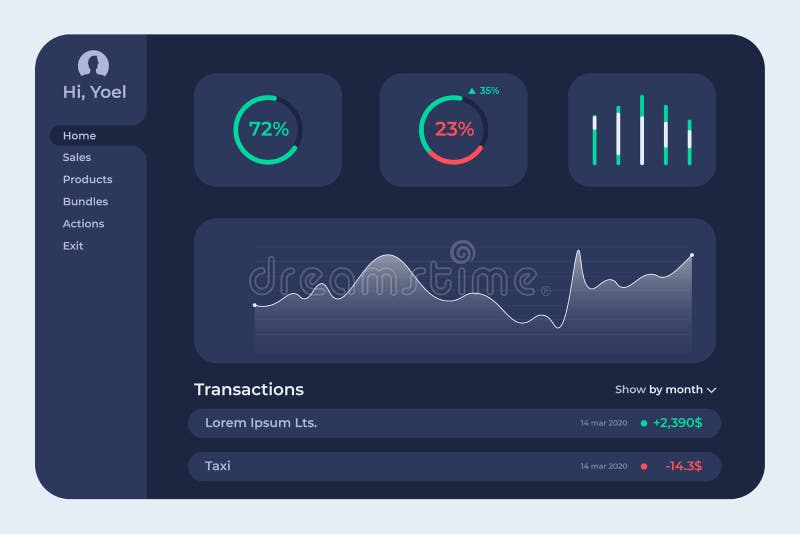 Hi, Yoel

Home
Sales
Products
Bundles
Actions
Exit

72%

▲ 35%
23%

dreamstime®

Transactions

Show by month

Lorem Ipsum Lts. 14 mar 2020 +2,390$

Taxi 14 mar 2020 -14.3$