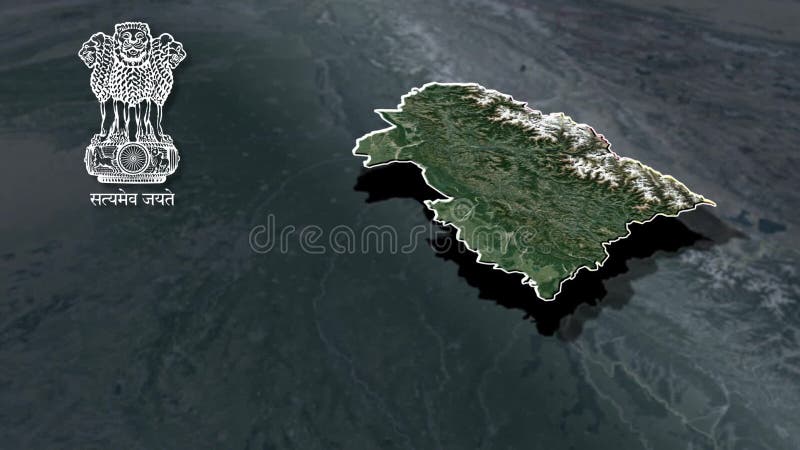 सत्यमेव जयते

dreamstime