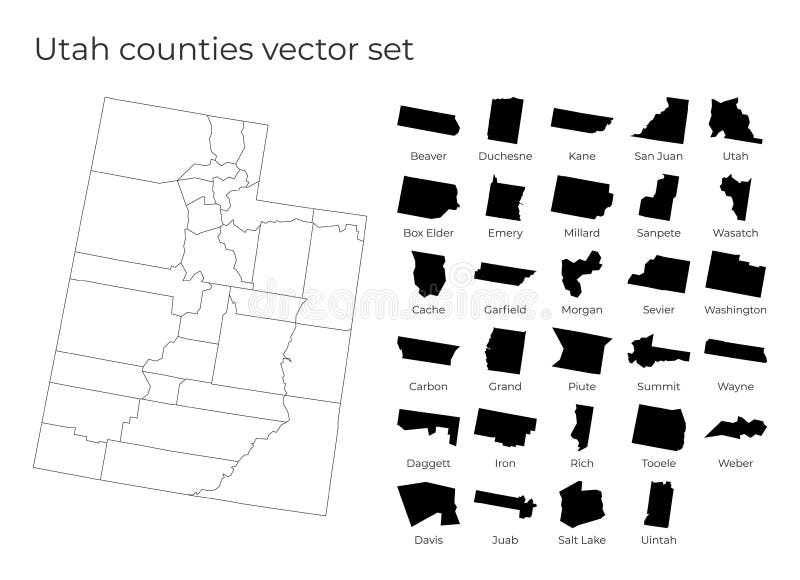 Utah counties vector set

Beaver Duchesne Kane San Juan Utah

Box Elder Emery Millard Sanpete Wasatch

Cache Garfield Morgan Sevier Washington

Carbon Grand Piute Summit Wayne

Daggett Iron Rich Tooele Weber

Davis Juab Salt Lake Uintah

dreamstime