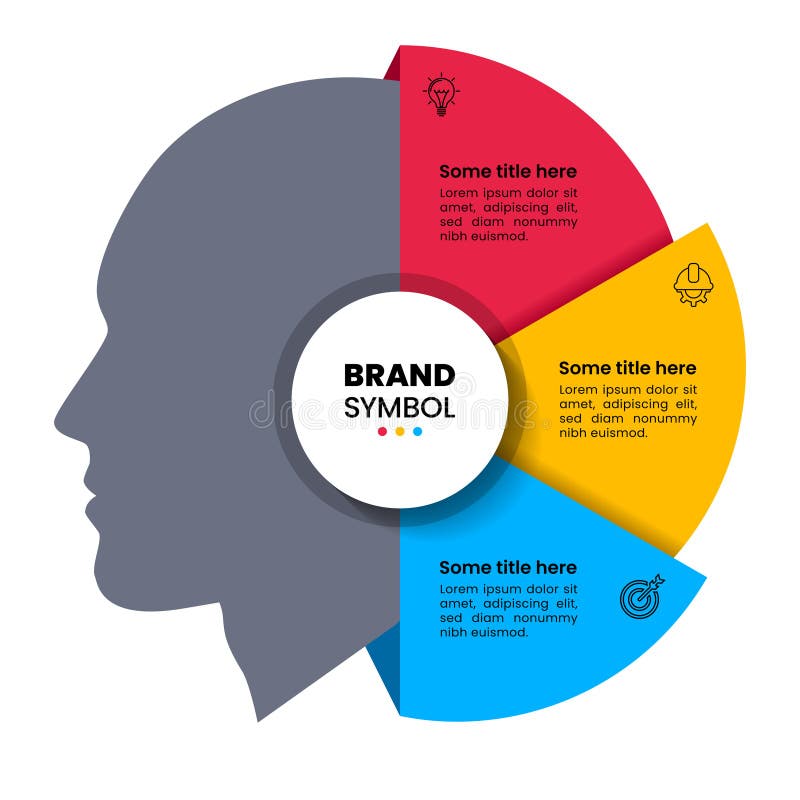 Some title here
Lorem ipsum dolor sit amet, adipiscing elit, sed diam nonummy nibh euismod.

BRAND
SYMBOL

dreamstime

Some title here
Lorem ipsum dolor sit amet, adipiscing elit, sed diam nonummy nibh euismod.

Some title here
Lorem ipsum dolor sit amet, adipiscing elit, sed diam nonummy nibh euismod.