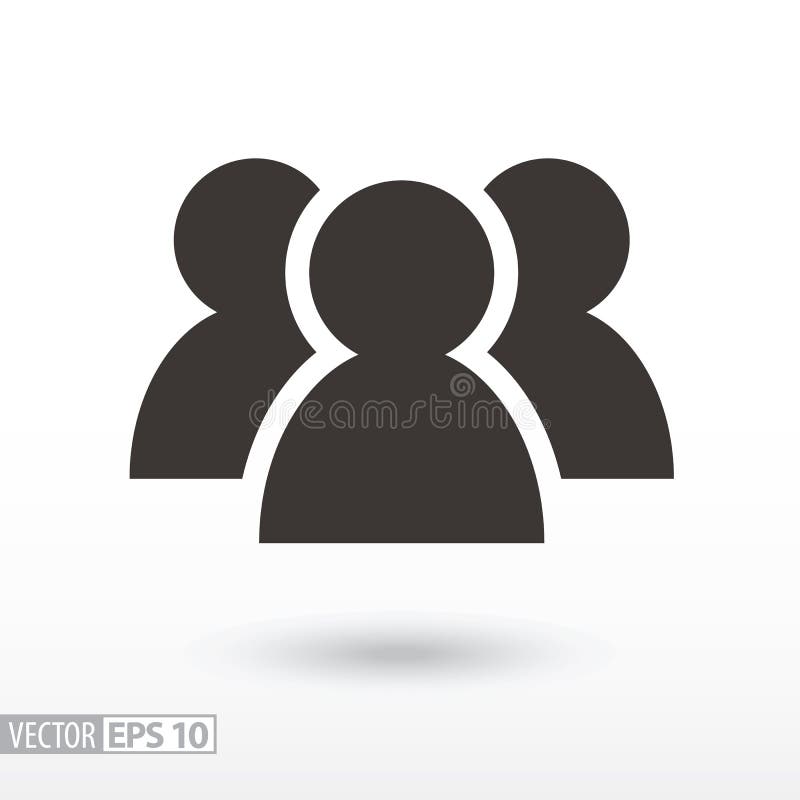 dreamstime

VECTOR EPS 10