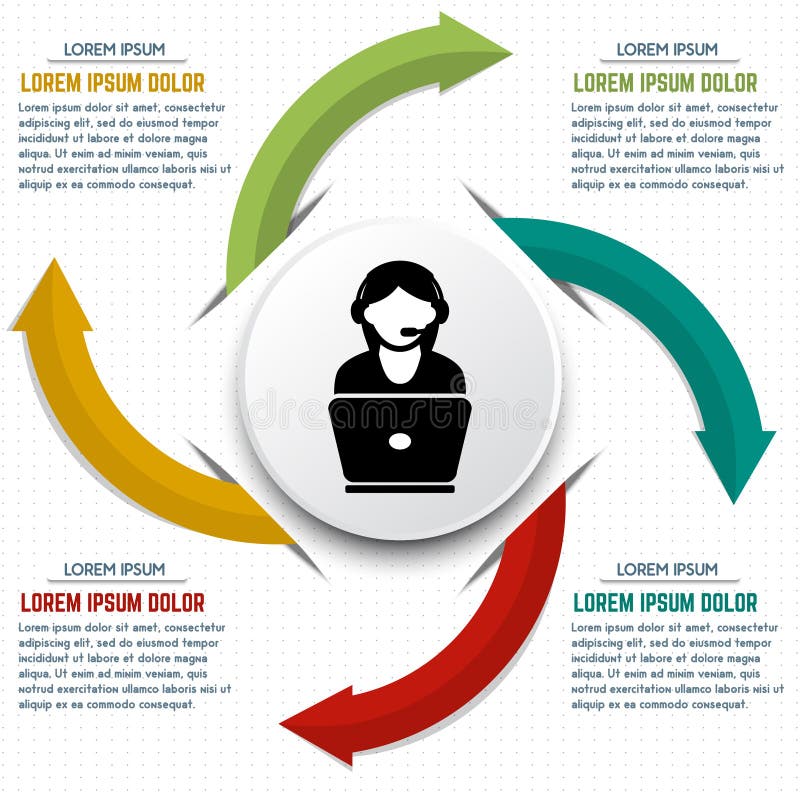 LOREM IPSUM

LOREM IPSUM DOLOR

Lorem ipsum dolor sit amet, consectetur adipiscing elit, sed do eiusmod tempor incididunt ut labore et dolore magna aliqua. Ut enim ad minim veniam, quis notrud exercitation ullamco laboris nisi ut aliquip ex ea commodo consequat.

LOREM IPSUM

LOREM IPSUM DOLOR

Lorem ipsum dolor sit amet, consectetur adipiscing elit, sed do eiusmod tempor incididunt ut labore et dolore magna aliqua. Ut enim ad minim veniam, quis notrud exercitation ullamco laboris nisi ut aliquip ex ea commodo consequat.

dreamstime

LOREM IPSUM

LOREM IPSUM DOLOR

Lorem ipsum dolor sit amet, consectetur adipiscing elit, sed do eiusmod tempor incididunt ut labore et dolore magna aliqua. Ut enim ad minim veniam, quis notrud exercitation ullamco laboris nisi ut aliquip ex ea commodo consequat.

LOREM IPSUM

LOREM IPSUM DOLOR

Lorem ipsum dolor sit amet, consectetur adipiscing elit, sed do eiusmod tempor incididunt ut labore et dolore magna aliqua. Ut enim ad minim veniam, quis notrud exercitation ullamco laboris nisi ut aliquip ex ea commodo consequat.