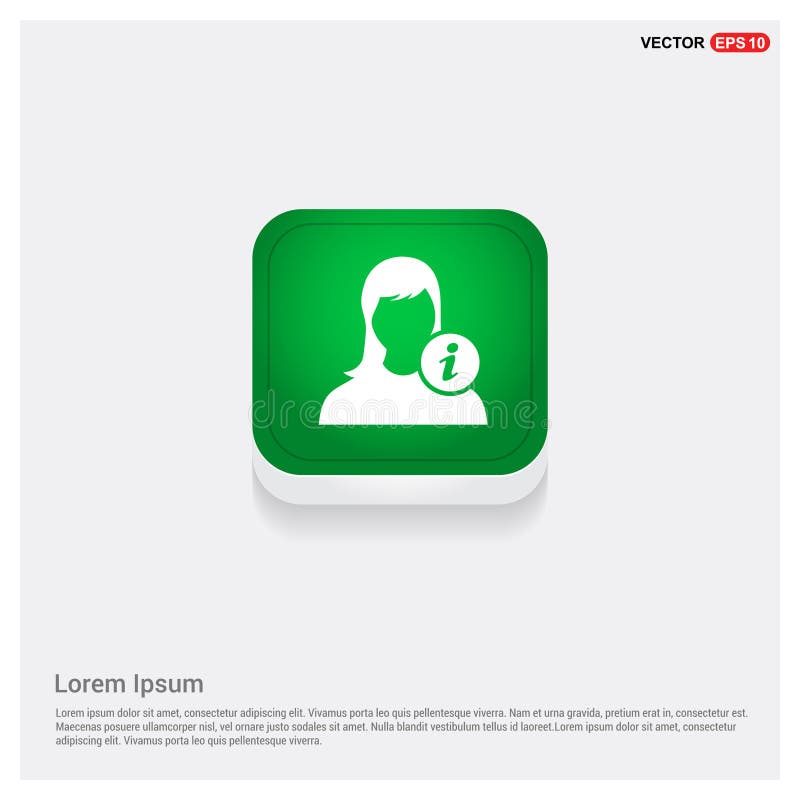 VECTOR EPS 10

i

dreamstime

Lorem Ipsum

Lorem ipsum dolor sit amet, consectetur adipiscing elit. Vivamus porta leo quis pellentesque viverra. Nam et urna gravida, pretium erat in, consectetur est. Maecenas posuere ullamcorper nisl, vel ornare justo sodales sit amet. Nulla blandit vestibulum tellus id laoreet.Lorem ipsum dolor sit amet, consectetur adipiscing elit. Vivamus porta leo quis pellentesque viverra.