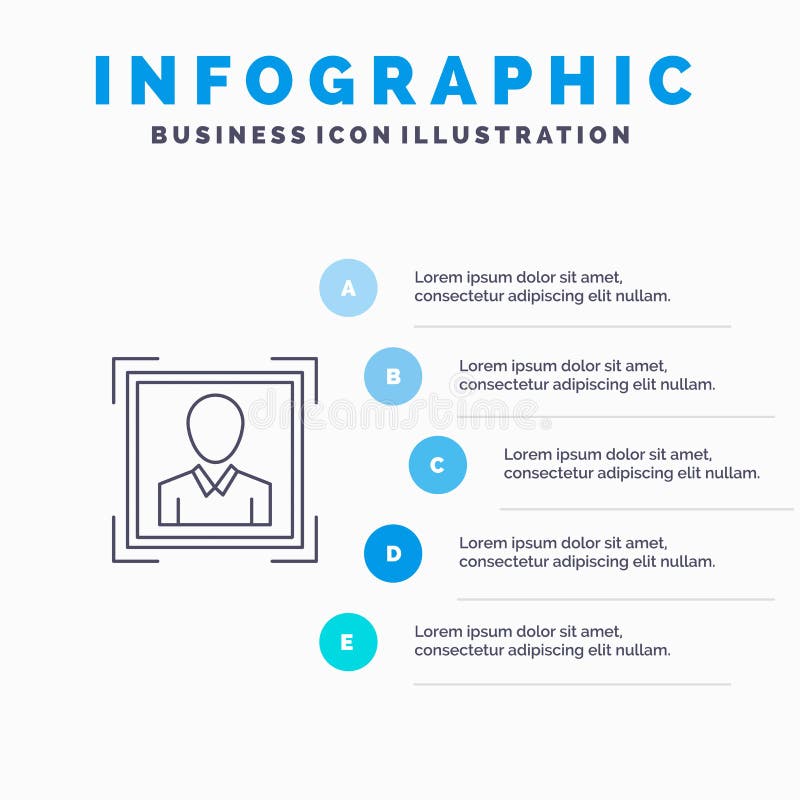 INFOGRAPHIC
BUSINESS ICON ILLUSTRATION

A
Lorem ipsum dolor sit amet, consectetur adipiscing elit nullam.

B
Lorem ipsum dolor sit amet, consectetur adipiscing elit nullam.

dreamstime

C
Lorem ipsum dolor sit amet, consectetur adipiscing elit nullam.

D
Lorem ipsum dolor sit amet, consectetur adipiscing elit nullam.

E
Lorem ipsum dolor sit amet, consectetur adipiscing elit nullam.