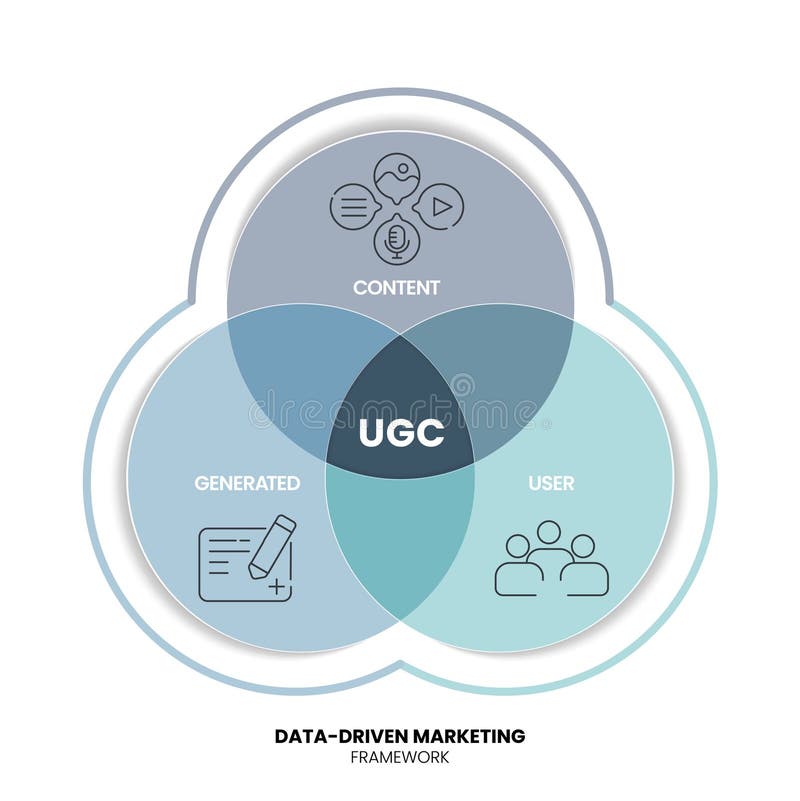 CONTENT

dreamstime

UGC

GENERATED

USER

DATA-DRIVEN MARKETING
FRAMEWORK