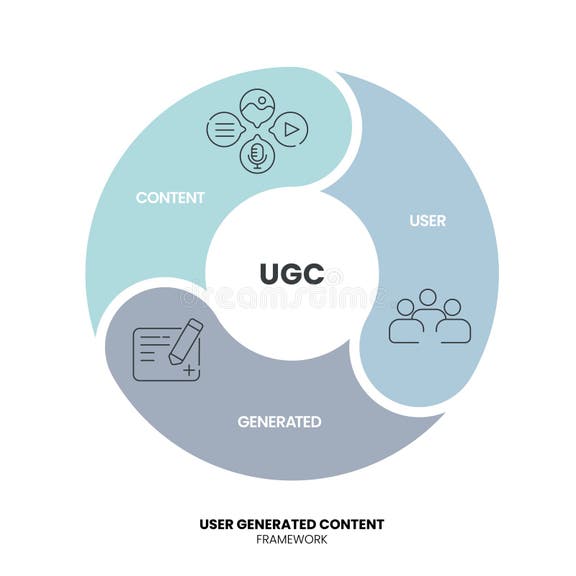 CONTENT

USER

UGC

dreamstime

GENERATED

USER GENERATED CONTENT
FRAMEWORK