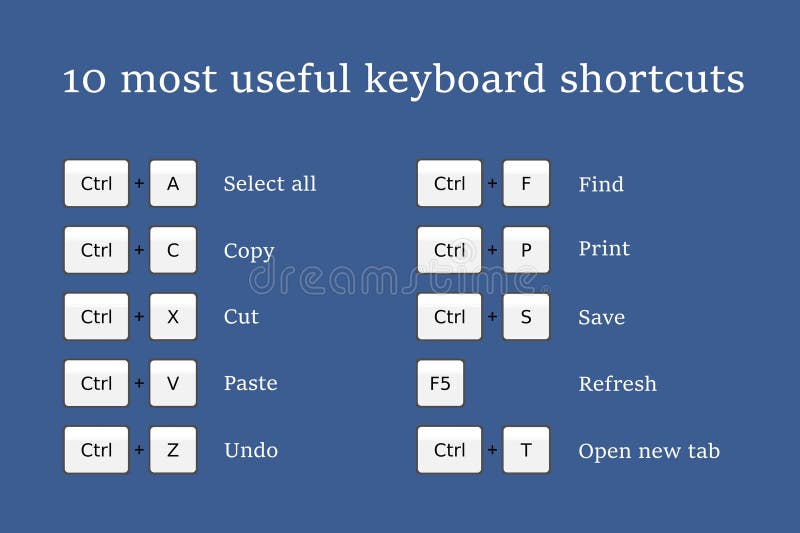 10 most useful keyboard shortcuts

Ctrl + A Select all
Ctrl + C Copy
Ctrl + X Cut
Ctrl + V Paste
Ctrl + Z Undo

Ctrl + F Find
Ctrl + P Print
Ctrl + S Save
F5 Refresh
Ctrl + T Open new tab

dreamstime