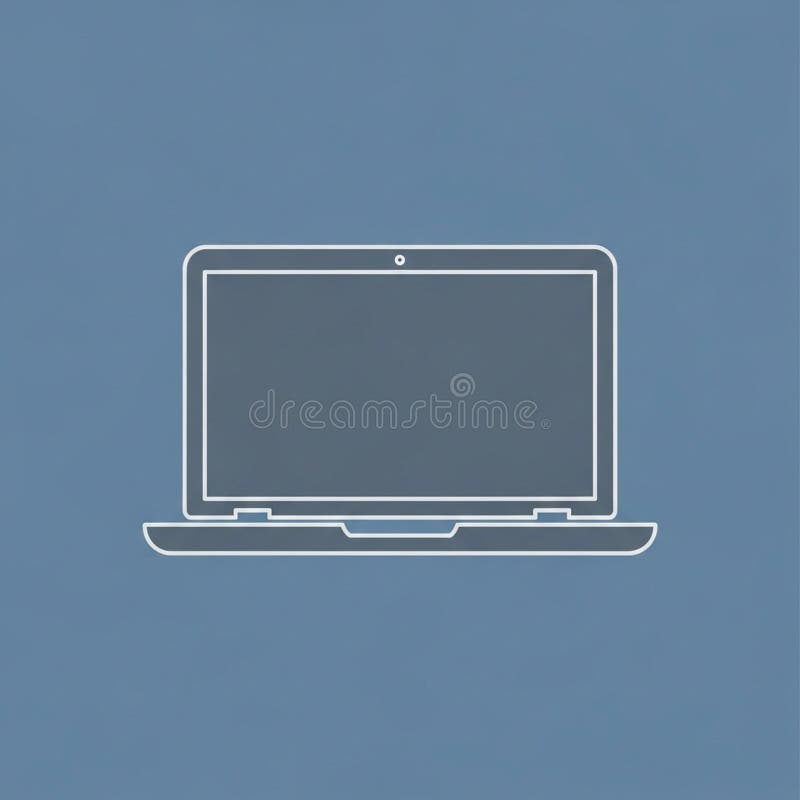 dreamstime