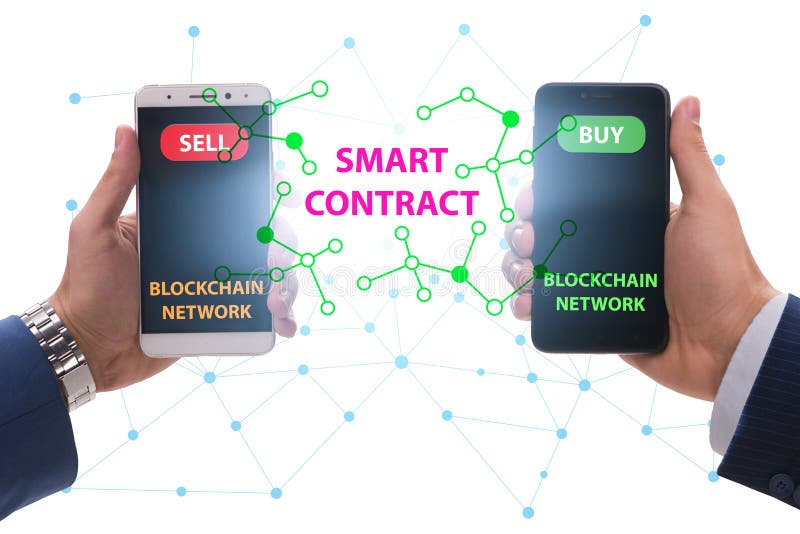 SELL

BLOCKCHAIN NETWORK

SMART CONTRACT

BUY

BLOCKCHAIN NETWORK